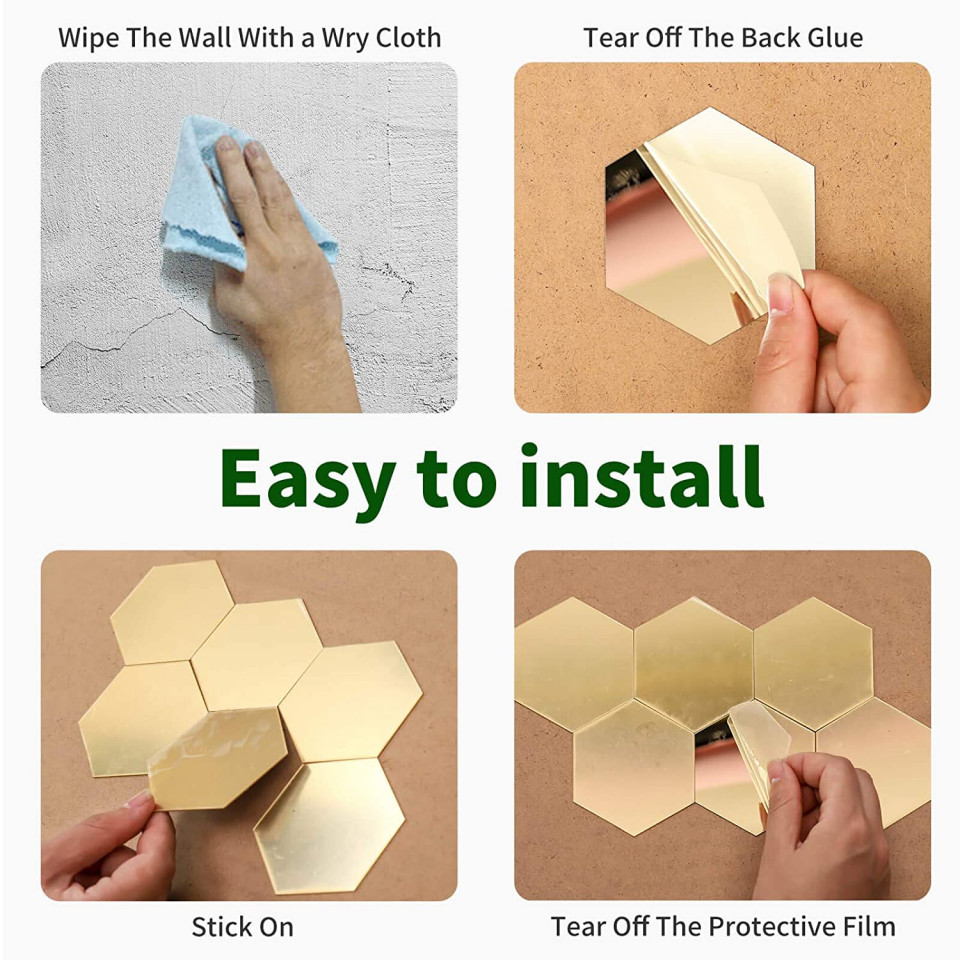 Wipe The Wall With a Wry Cloth

Tear Off The Back Glue

Easy to install

Stick On

Tear Off The Protective Film