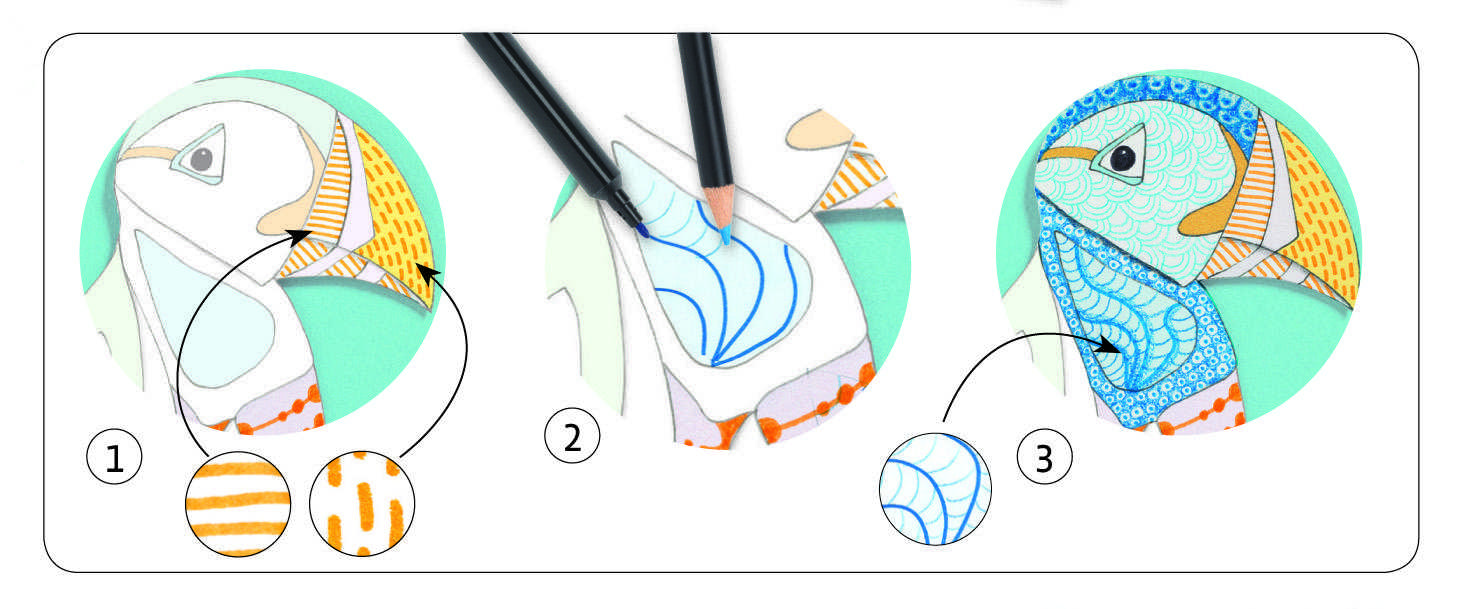 1

2

3