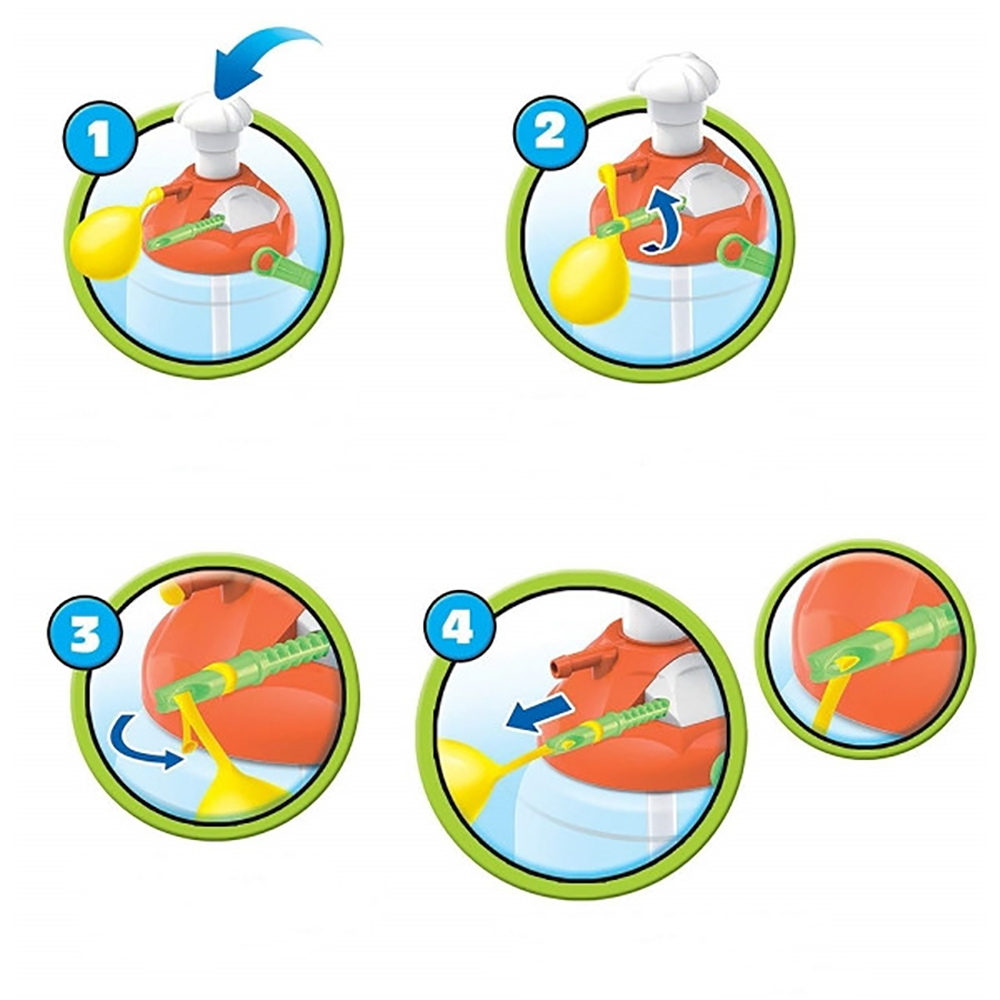 1

2

3

4