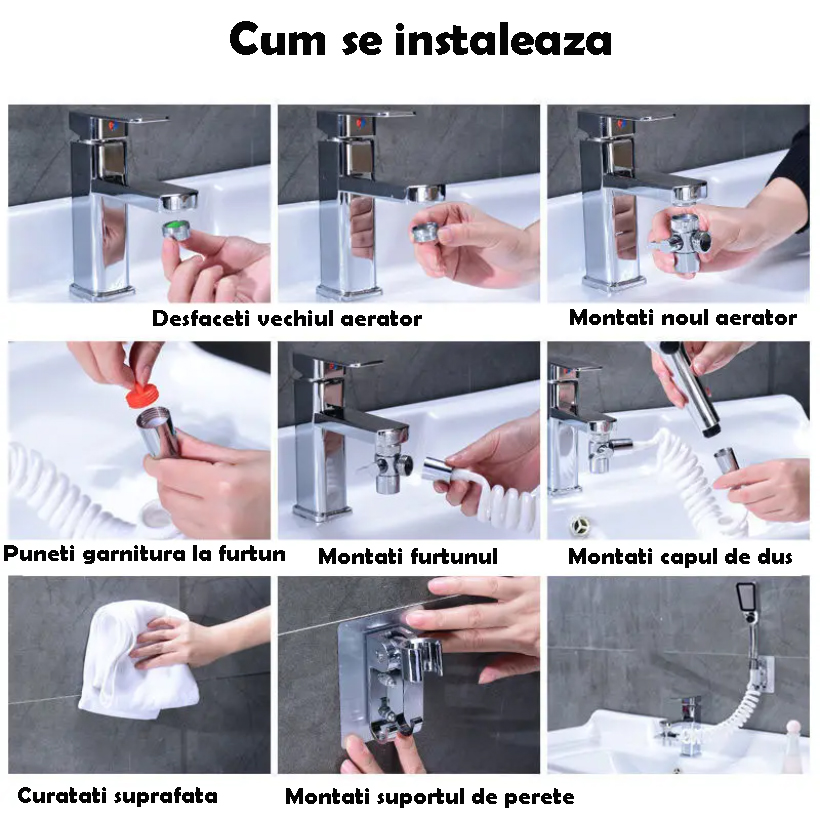 Cum se instaleaza

Desfaceti vechiul aerator

Montati noul aerator

Puneti garnitura la furtun

Montati furtunul

Montati capul de dus

Curatati suprafata

Montati suportul de perete