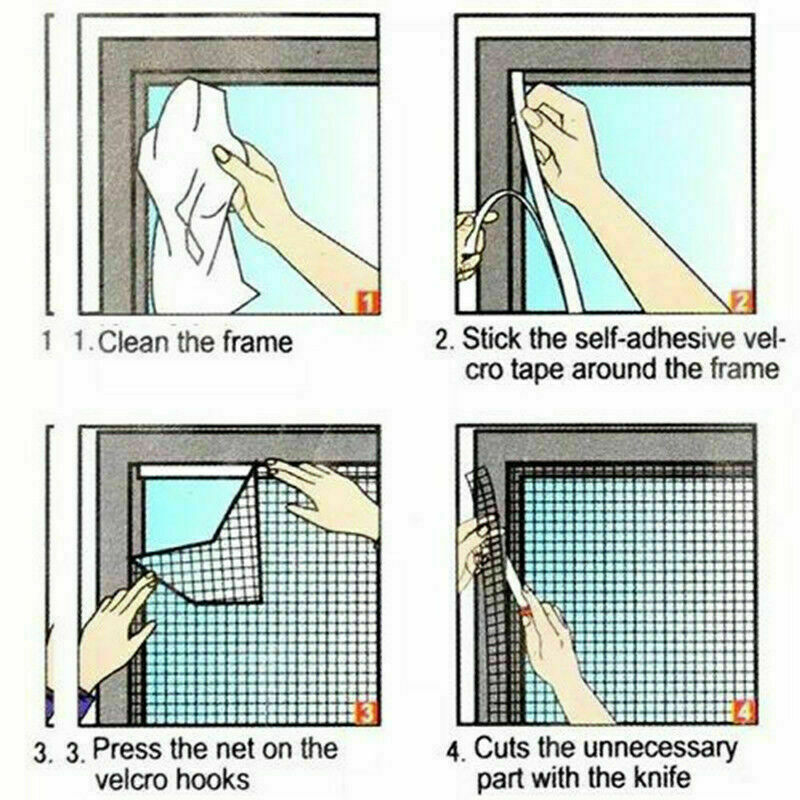 1

1 1. Clean the frame

2

2. Stick the self-adhesive velcro tape around the frame

3

3. 3. Press the net on the velcro hooks

4

4. Cuts the unnecessary part with the knife