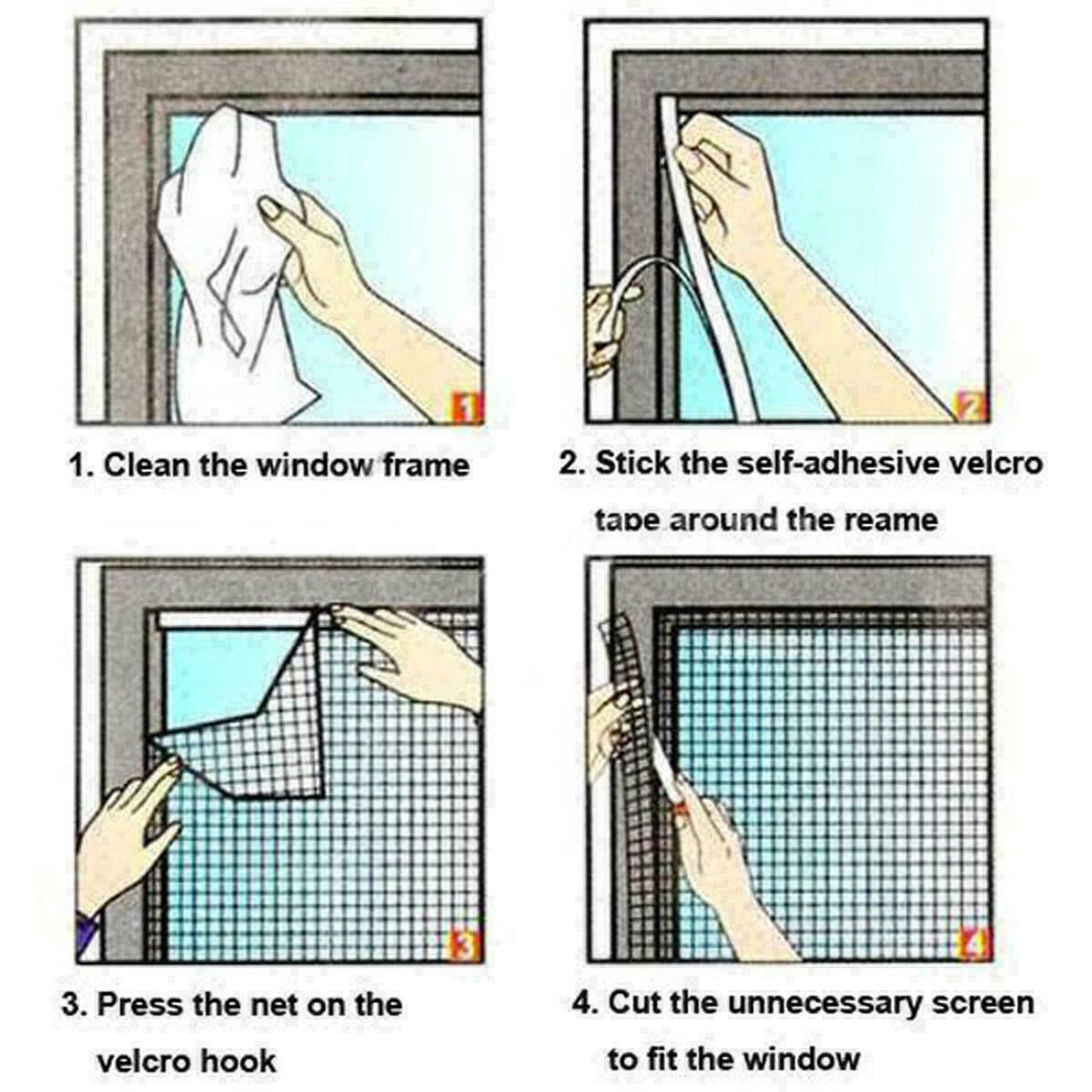 1

1. Clean the window frame

2

2. Stick the self-adhesive velcro tape around the reame

3

3. Press the net on the velcro hook

4

4. Cut the unnecessary screen to fit the window