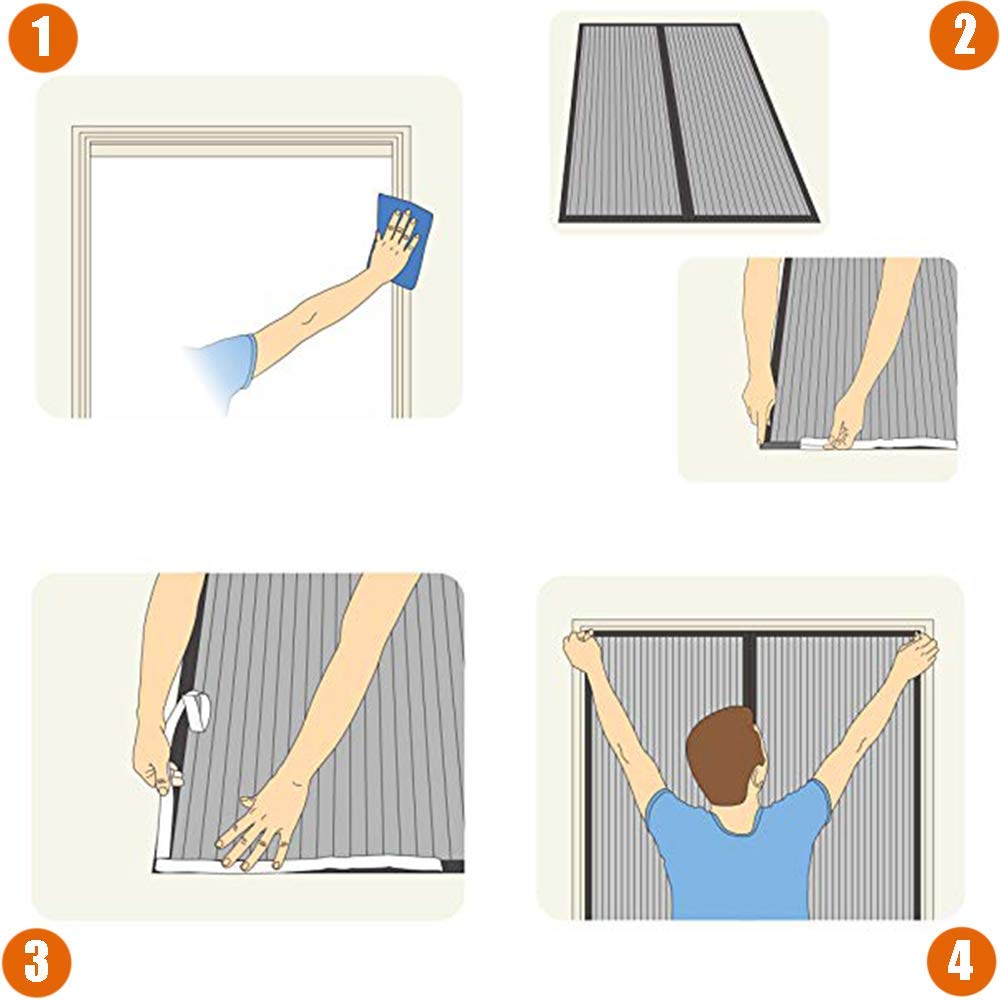 1

2

3

4