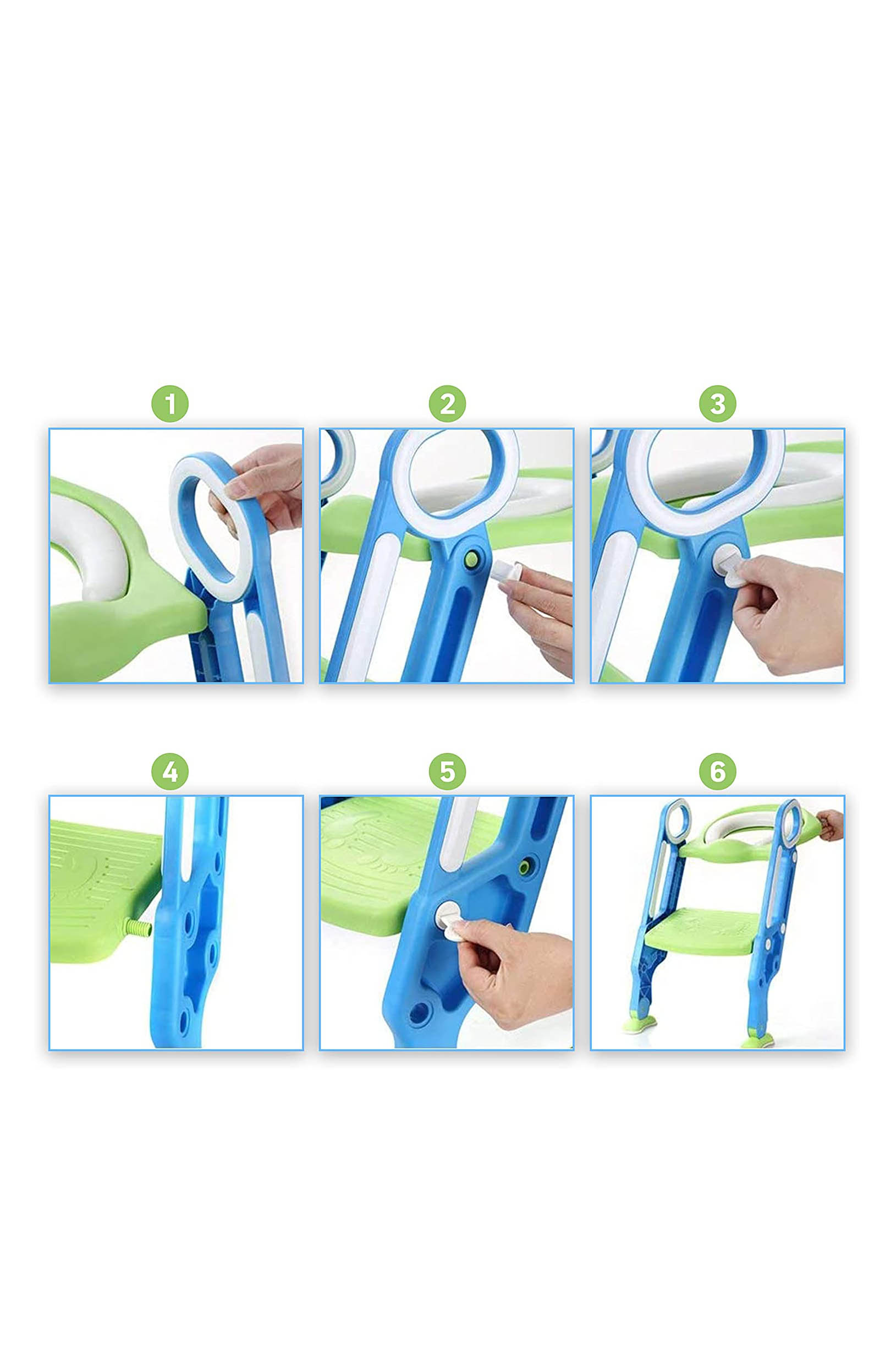 1
2
3
4
5
6