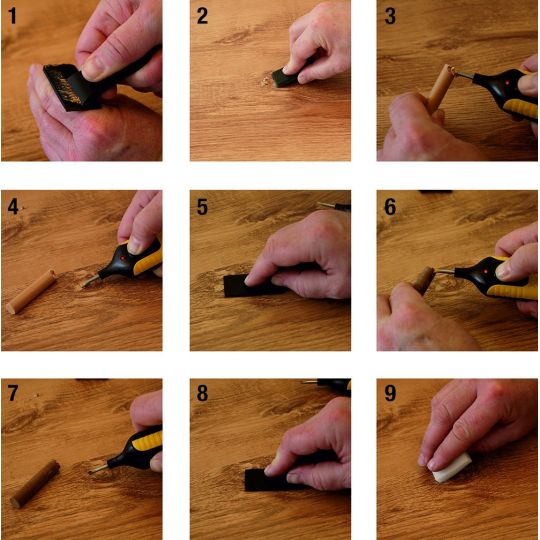 1
2
3
4
5
6
7
8
9