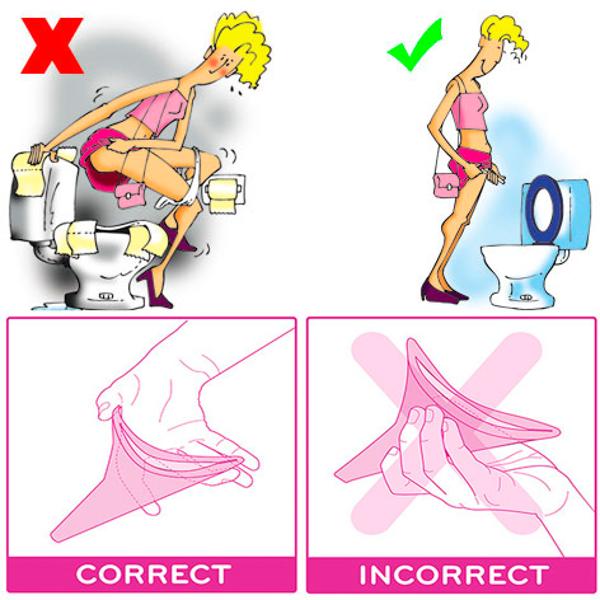 CORRECT

INCORRECT