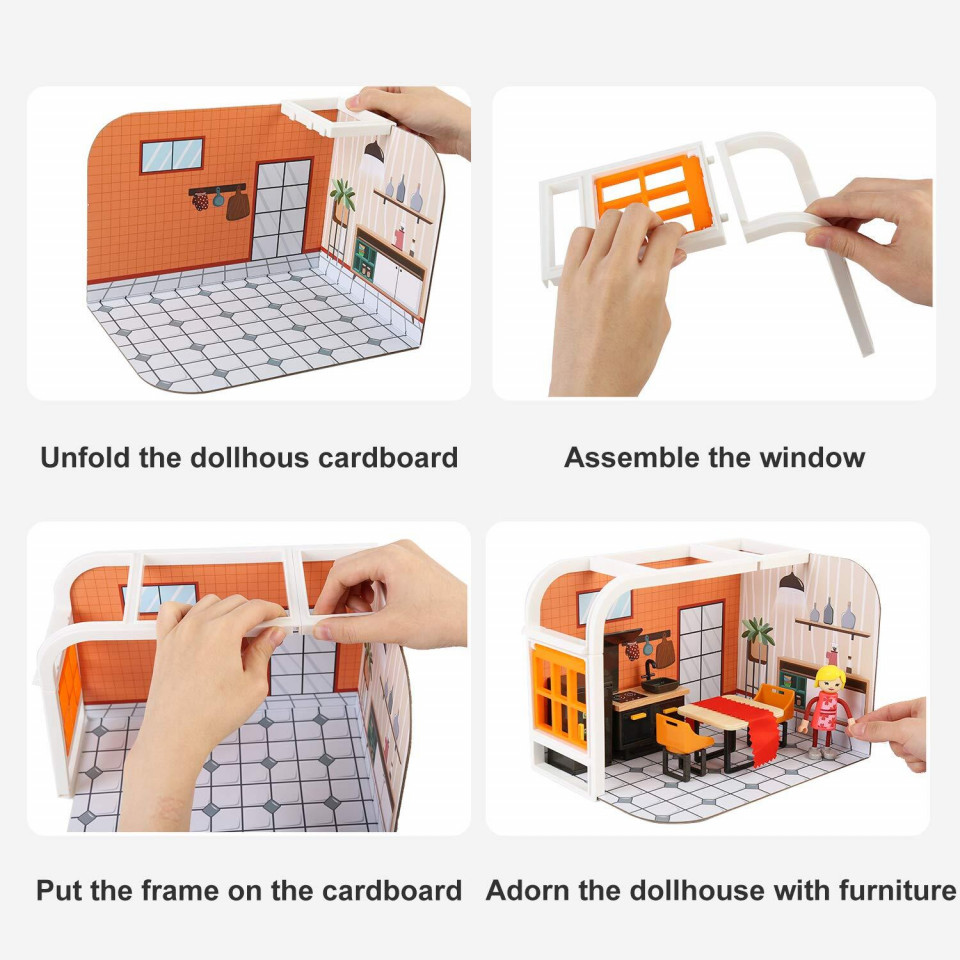 Unfold the dollhous cardboard

Assemble the window

Put the frame on the cardboard

Adorn the dollhouse with furniture