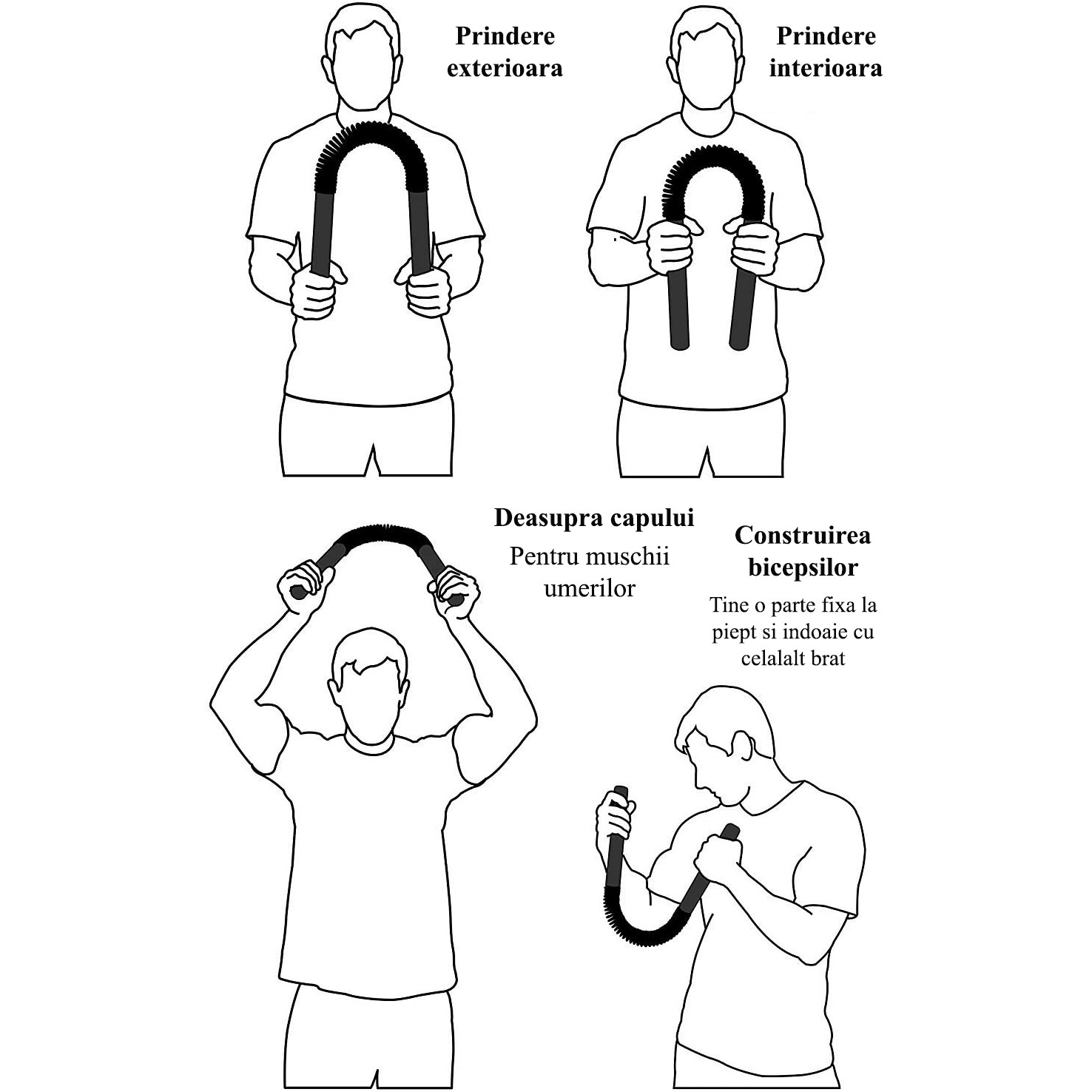 Prindere exterioara

Prindere interioara

Deasupra capului

Pentru muschii umerilor

Construirea bicepsilor

Tine o parte fixa la piept si indoaie cu celalalt brat