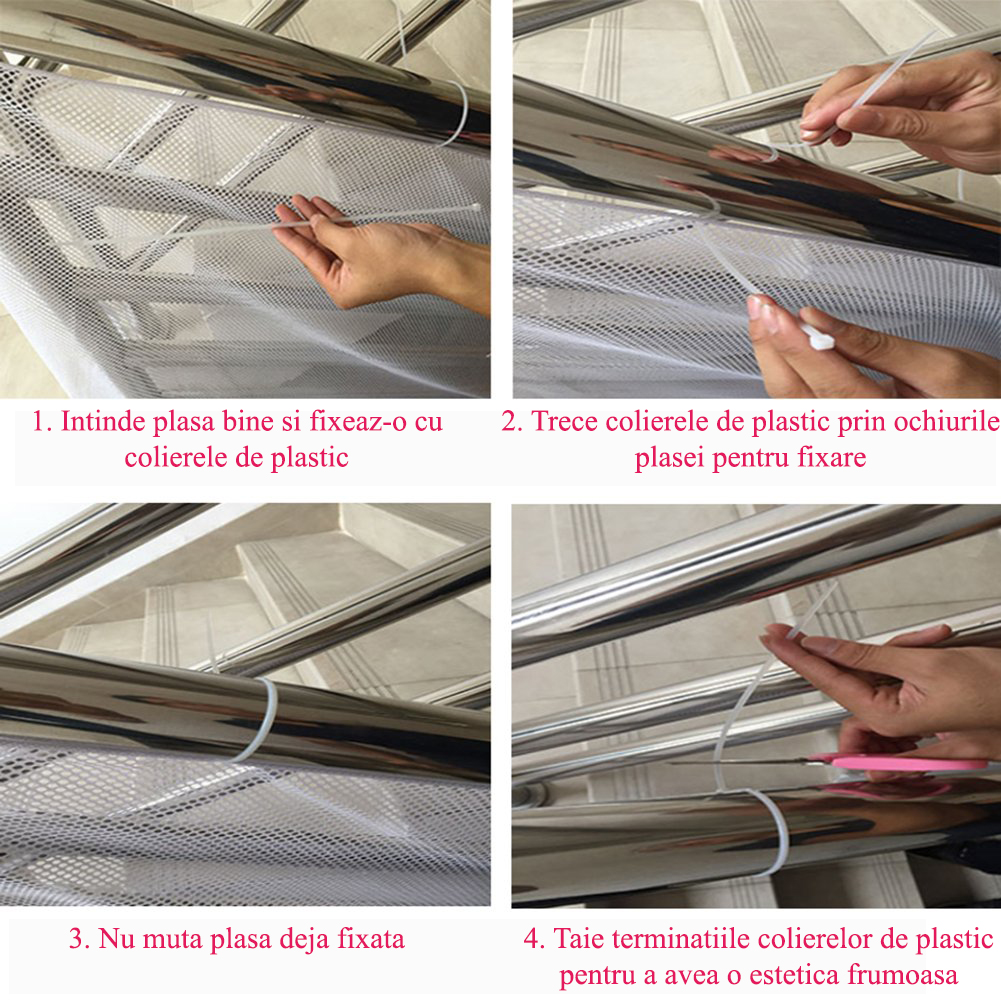 1. Intinde plasa bine si fixeaz-o cu colierele de plastic

2. Trece colierele de plastic prin ochiurile plasei pentru fixare

3. Nu muta plasa deja fixata

4. Taie terminatiile colierelor de plastic pentru a avea o estetica frumoasa