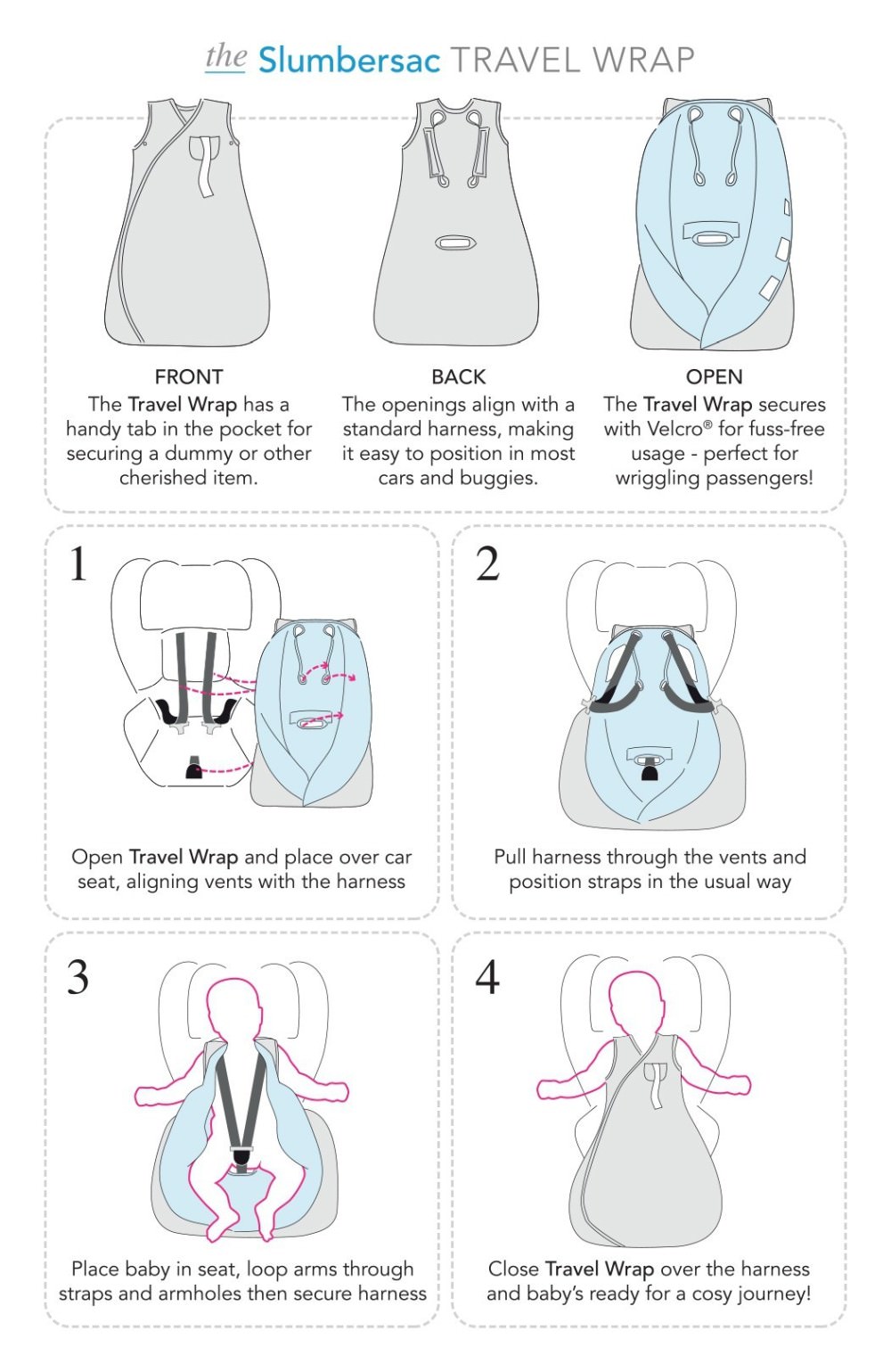 the Slumbersac TRAVEL WRAP

FRONT
The Travel Wrap has a handy tab in the pocket for securing a dummy or other cherished item.

BACK
The openings align with a standard harness, making it easy to position in most cars and buggies.

OPEN
The Travel Wrap secures with Velcro® for fuss-free usage - perfect for wriggling passengers!

1
Open Travel Wrap and place over car seat, aligning vents with the harness

2
Pull harness through the vents and position straps in the usual way

3
Place baby in seat, loop arms through straps and armholes then secure harness

4
Close Travel Wrap over the harness and baby's ready for a cosy journey!