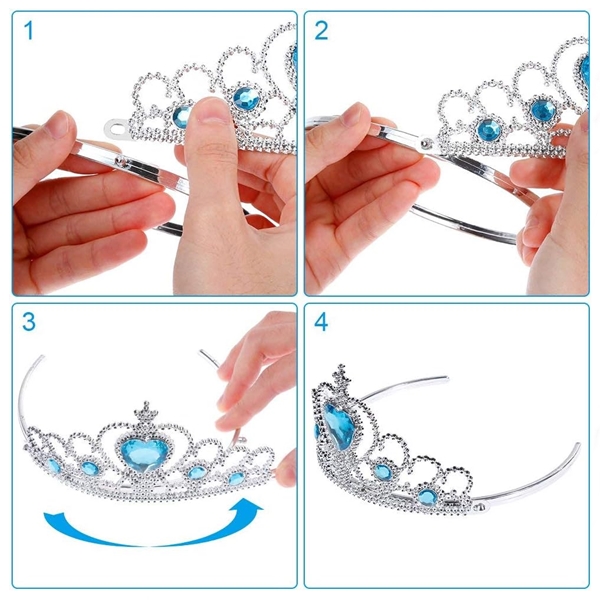 1

2

3

4