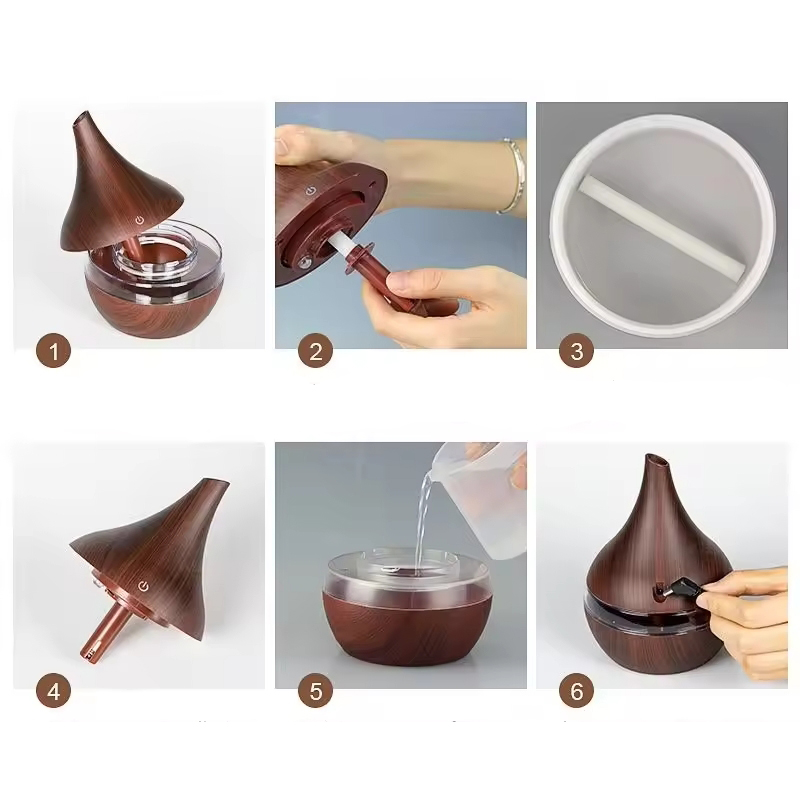 1
2
3
4
5
6