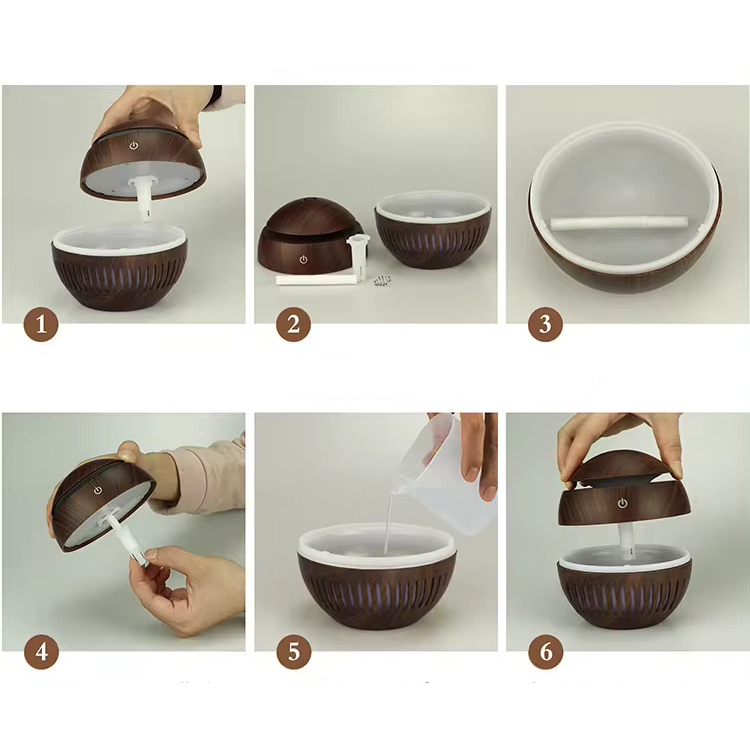 1
2
3
4
5
6