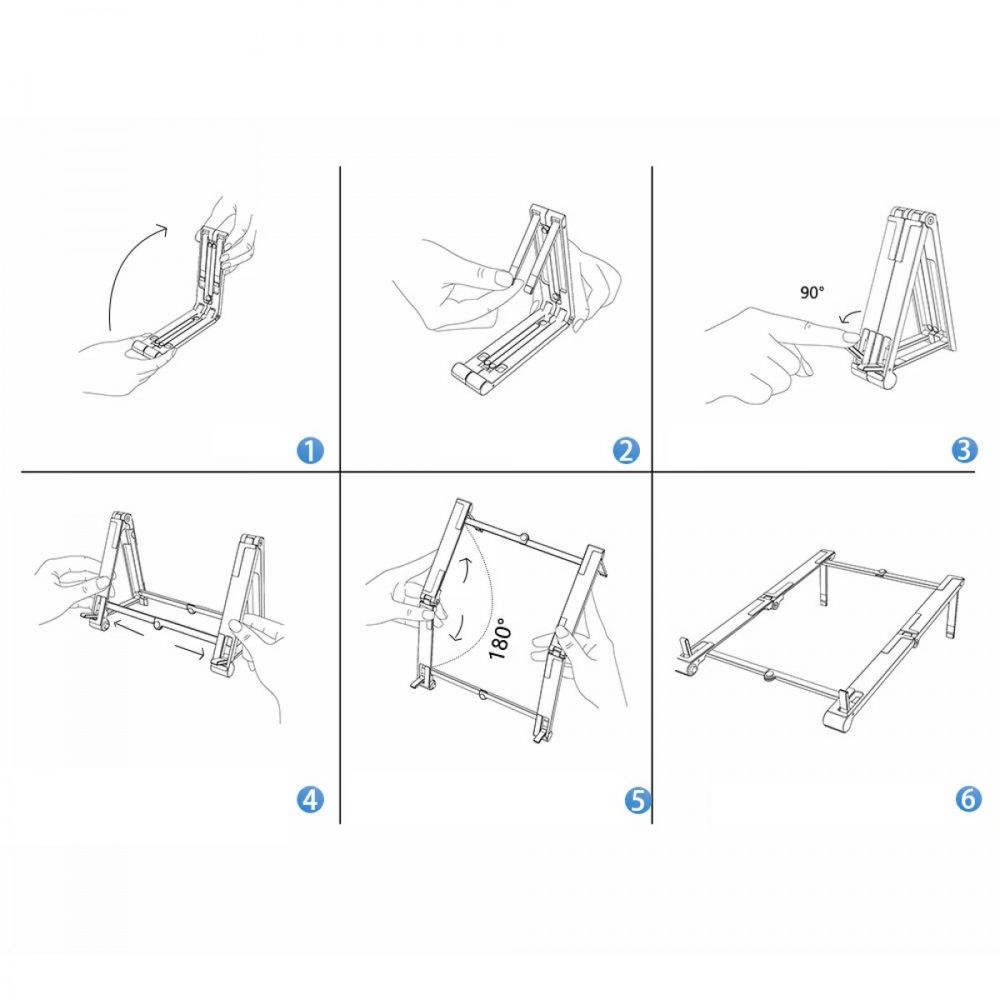 1

2

90°

3

4

180°

5

6