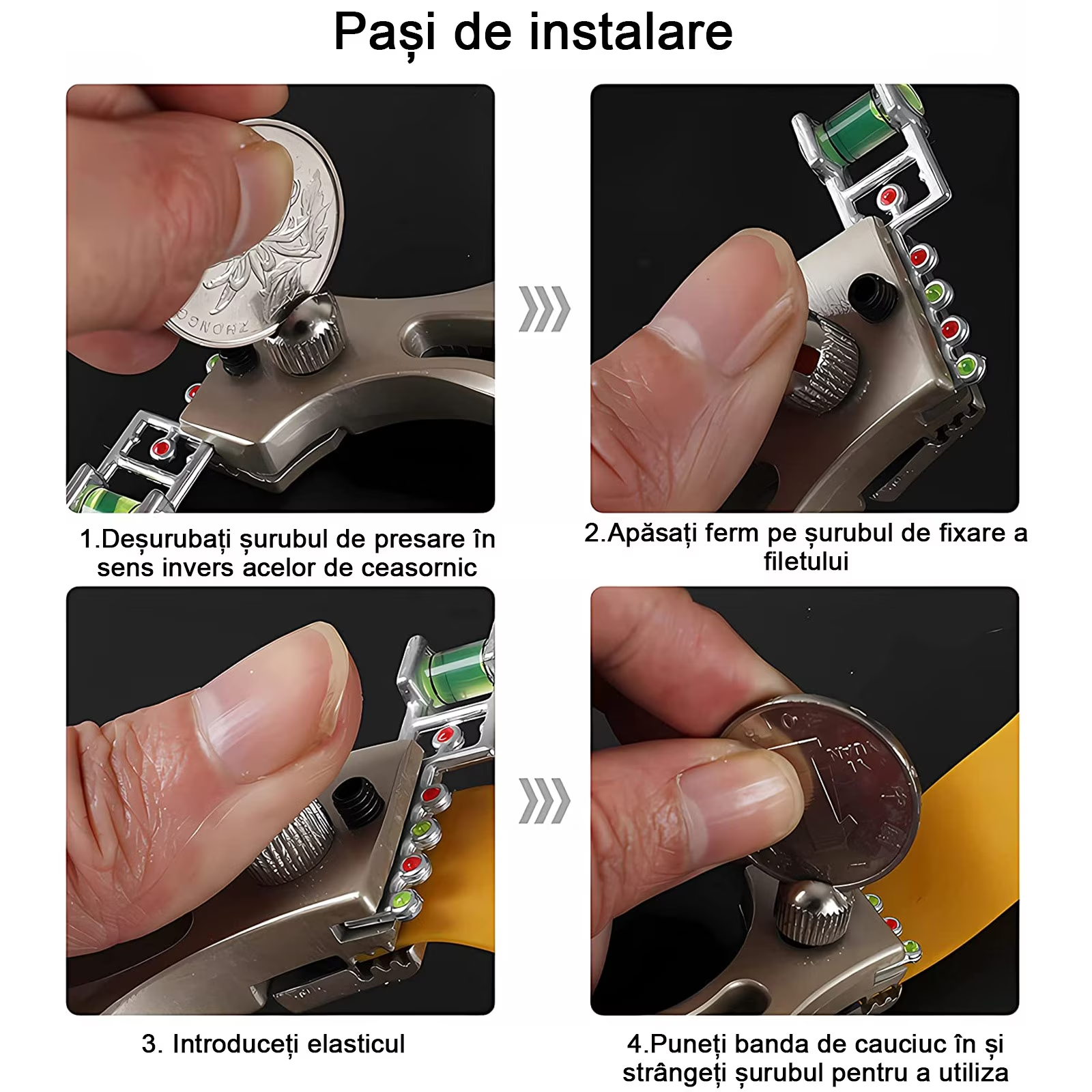 Pași de instalare

1.Deșurubați șurubul de presare în sens invers acelor de ceasornic

2.Apăsați ferm pe șurubul de fixare a filetului

3. Introduceți elasticul

4.Puneți banda de cauciuc în și strângeți șurubul pentru a utiliza