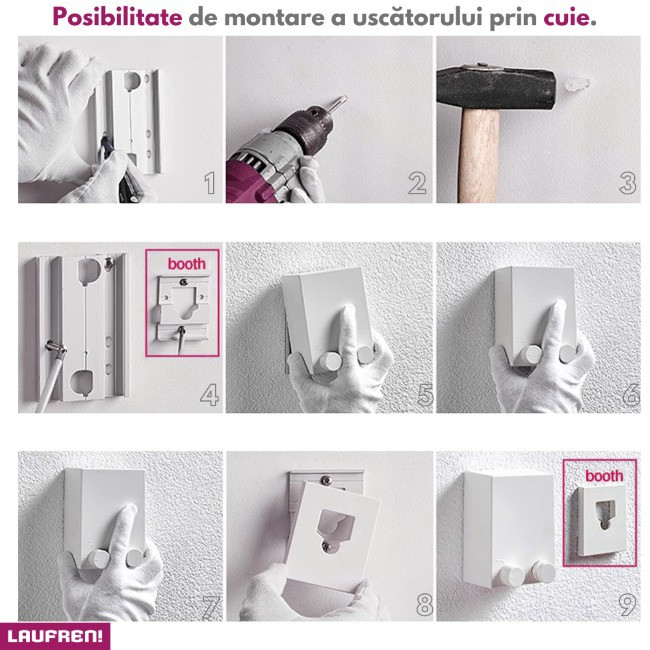 Posibilitate de montare a uscătorului prin cuie.

1

2

3

booth

4

5

6

7

8

booth

9

LAUFREN!