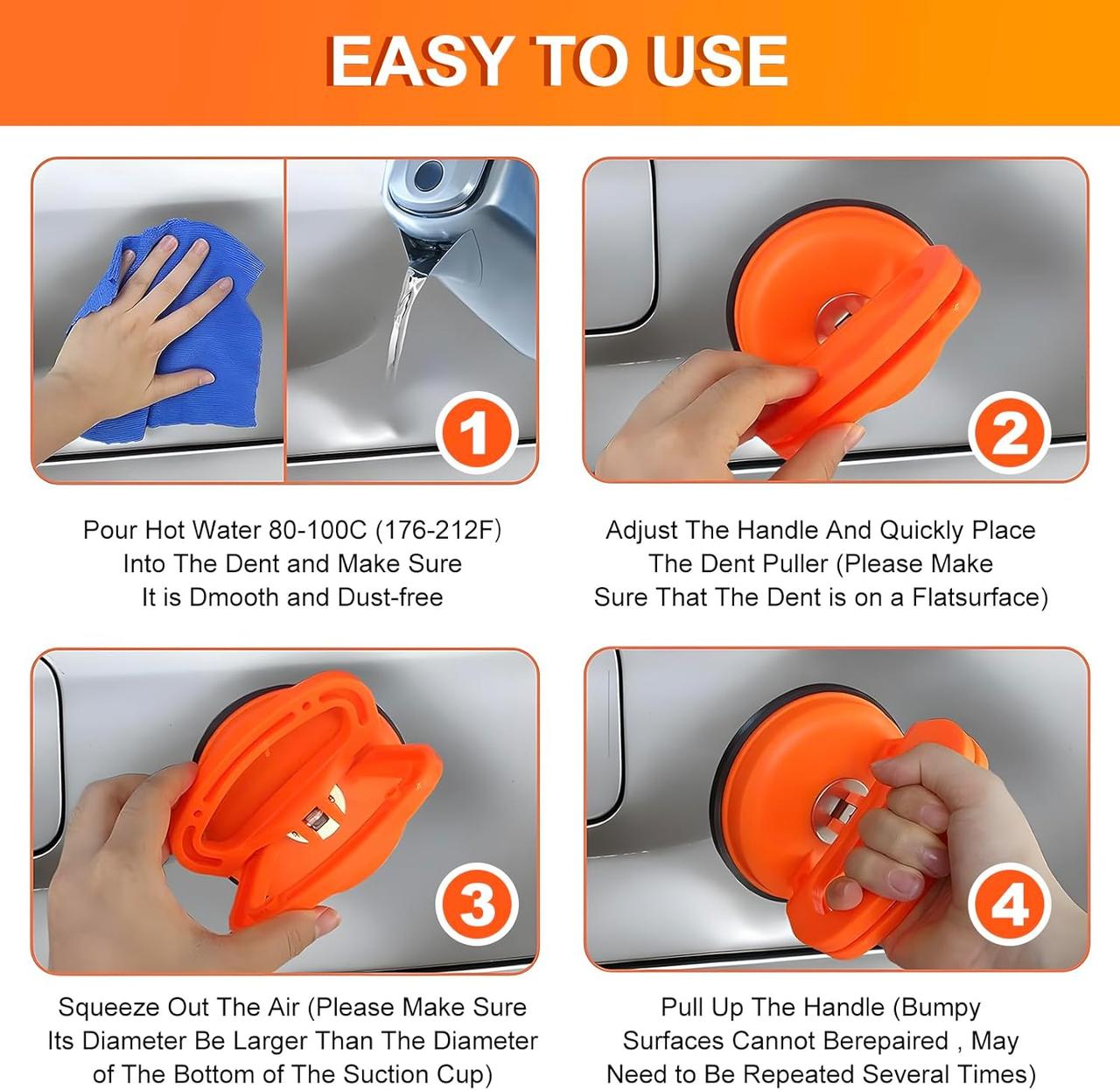 EASY TO USE

1

Pour Hot Water 80-100C (176-212F) Into The Dent and Make Sure It is Dmooth and Dust-free

2

Adjust The Handle And Quickly Place The Dent Puller (Please Make Sure That The Dent is on a Flatsurface)

3

Squeeze Out The Air (Please Make Sure Its Diameter Be Larger Than The Diameter of The Bottom of The Suction Cup)

4

Pull Up The Handle (Bumpy Surfaces Cannot Berepaired , May Need to Be Repeated Several Times)