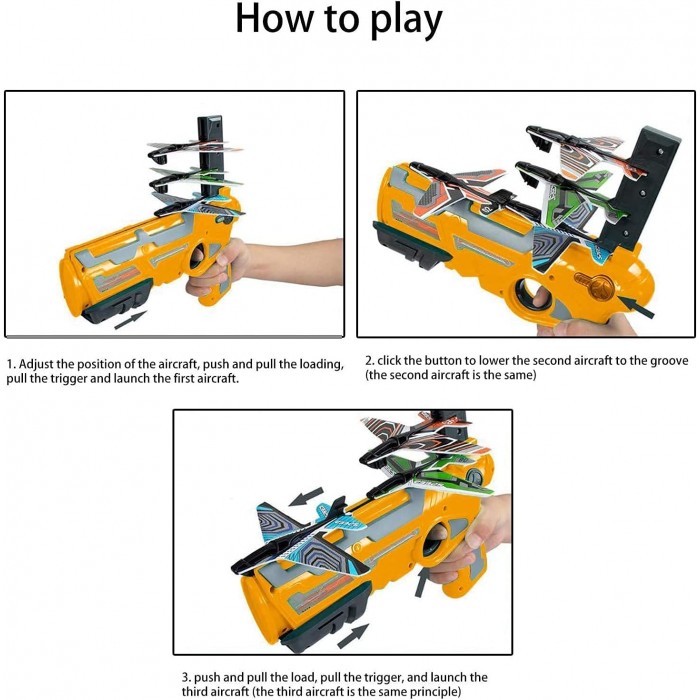 How to play

1. Adjust the position of the aircraft, push and pull the loading, pull the trigger and launch the first aircraft.

2. click the button to lower the second aircraft to the groove (the second aircraft is the same)

3. push and pull the load, pull the trigger, and launch the third aircraft (the third aircraft is the same principle)