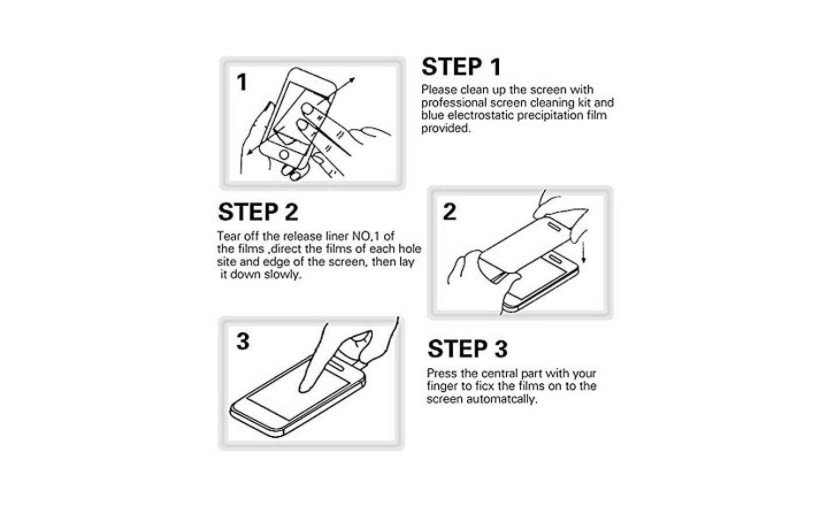 1

STEP 1

Please clean up the screen with professional screen cleaning kit and blue electrostatic precipitation film provided.

STEP 2

Tear off the release liner NO,1 of the films ,direct the films of each hole site and edge of the screen, then lay it down slowly.

2

3

STEP 3

Press the central part with your finger to ficx the films on to the screen automatcally.