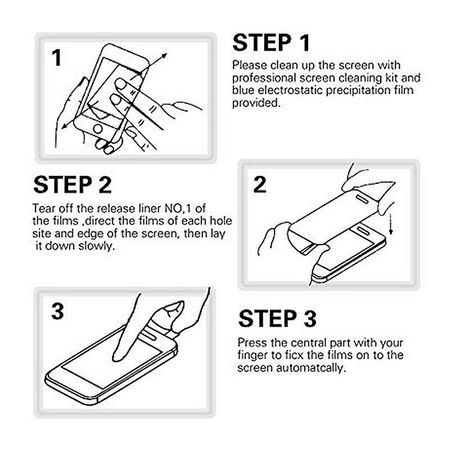 1

STEP 1

Please clean up the screen with professional screen cleaning kit and blue electrostatic precipitation film provided.

STEP 2

Tear off the release liner NO,1 of the films ,direct the films of each hole site and edge of the screen, then lay it down slowly.

2

3

STEP 3

Press the central part with your finger to ficx the films on to the screen automatcally.