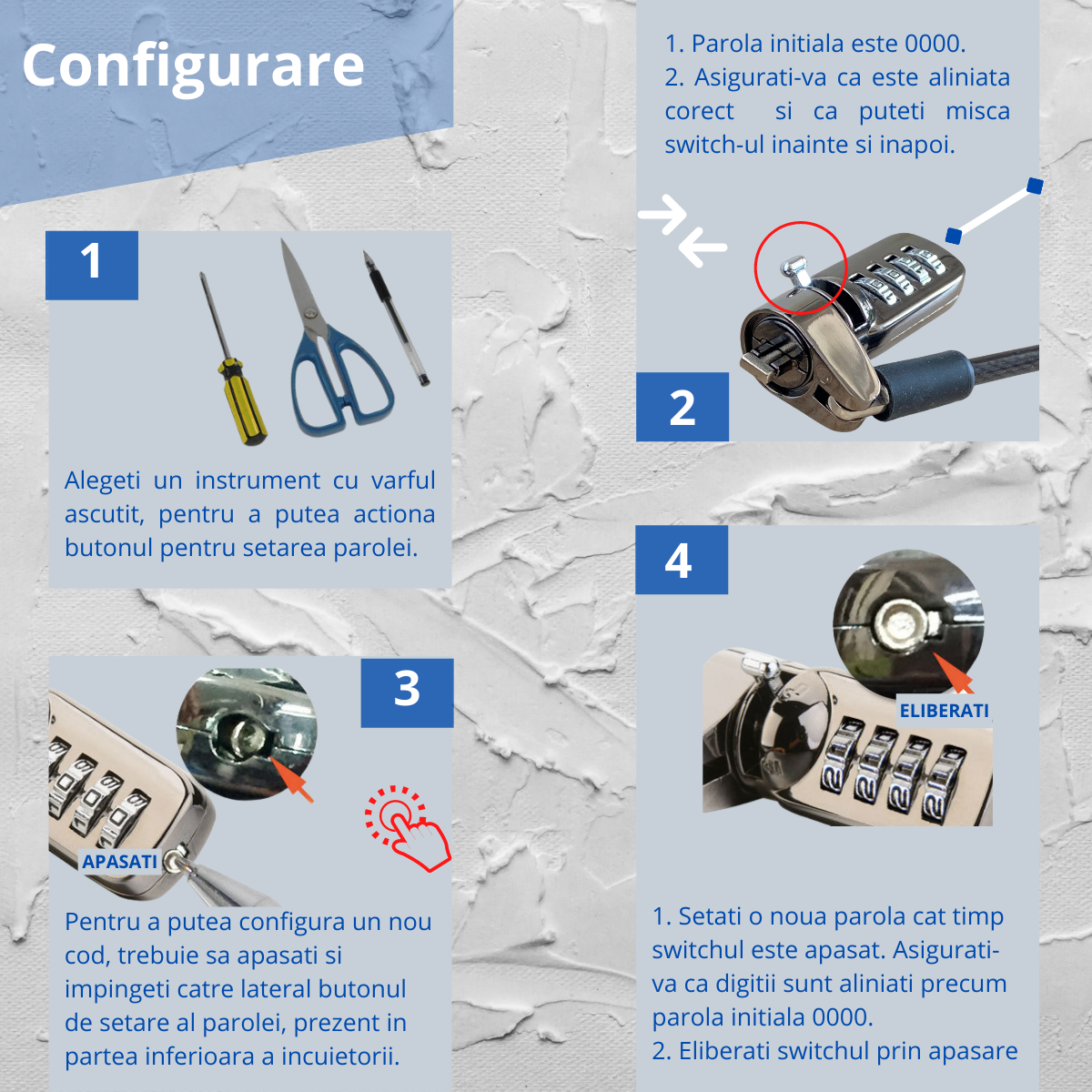 Configurare

1

Alegeti un instrument cu varful ascutit, pentru a putea actiona butonul pentru setarea parolei.

1. Parola initiala este 0000.
2. Asigurati-va ca este aliniata corect si ca puteti misca switch-ul inainte si inapoi.

2

3

APASATI

Pentru a putea configura un nou cod, trebuie sa apasati si impingeti catre lateral butonul de setare al parolei, prezent in partea inferioara a incuietorii.

4

ELIBERATI

1. Setati o noua parola cat timp switchul este apasat. Asigurati-va ca digitii sunt aliniati precum parola initiala 0000.
2. Eliberati switchul prin apasare