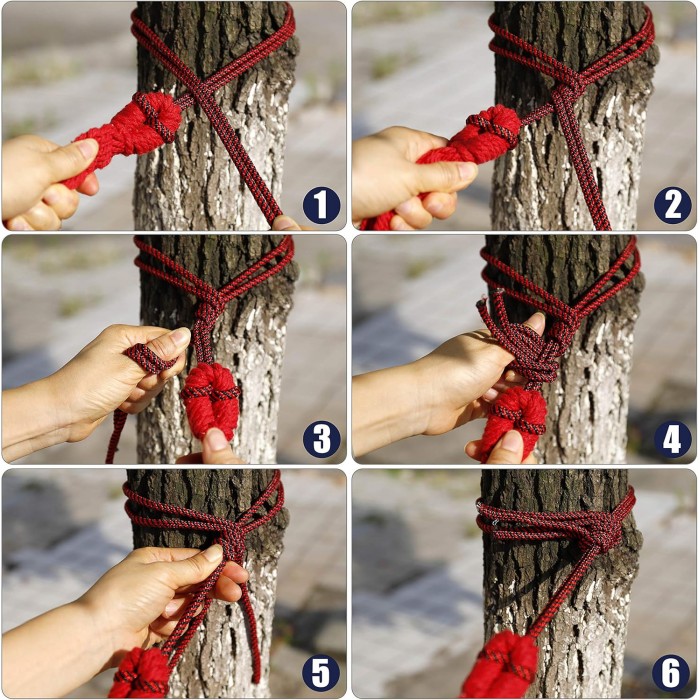 1
2
3
4
5
6